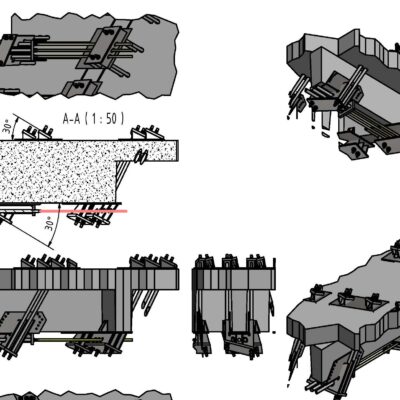 A-A ( 1 : 50 )

30°

30°